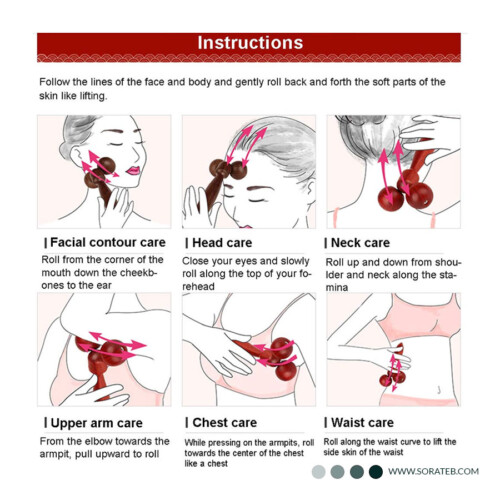 Instructions

Follow the lines of the face and body and gently roll back and forth the soft parts of the skin like lifting.

| Facial contour care

Roll from the corner of the mouth down the cheekbones to the ear

| Head care

Close your eyes and slowly roll along the top of your forehead

| Neck care

Roll up and down from shoulder and neck along the stamina

| Upper arm care

From the elbow towards the armpit, pull upward to roll

| Chest care

While pressing on the armpits, roll towards the center of the chest like a chest

| Waist care

Roll along the waist curve to lift the side skin of the waist

WWW.SORATEB.COM