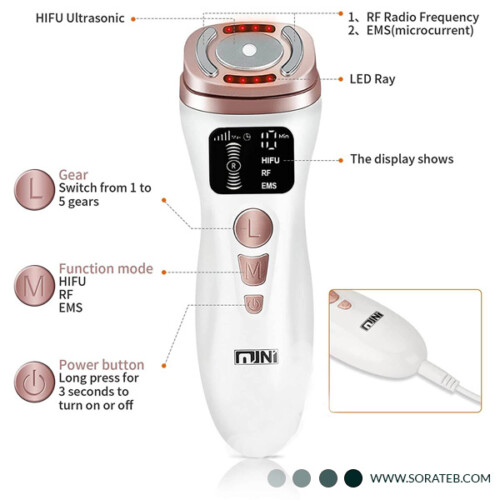 HIFU Ultrasonic

1、RF Radio Frequency
2、EMS(microcurrent)

LED Ray

10 Min
HIFU
RF
EMS

The display shows

L
Gear
Switch from 1 to 5 gears

L

M
Function mode
HIFU
RF
EMS

M

Power button
Long press for 3 seconds to turn on or off

MINI

MINI

WWW.SORATEB.COM