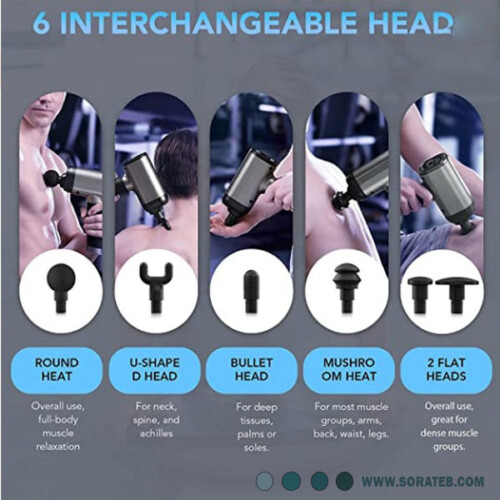 6 INTERCHANGEABLE HEAD

ROUND HEAT

Overall use, full-body muscle relaxation

U-SHAPE D HEAD

For neck, spine, and achilles

BULLET HEAD

For deep tissues, palms or soles.

MUSHRO OM HEAT

For most muscle groups, arms, back, waist, legs.

2 FLAT HEADS

Overall use, great for dense muscle groups.

WWW.SORATEB.COM