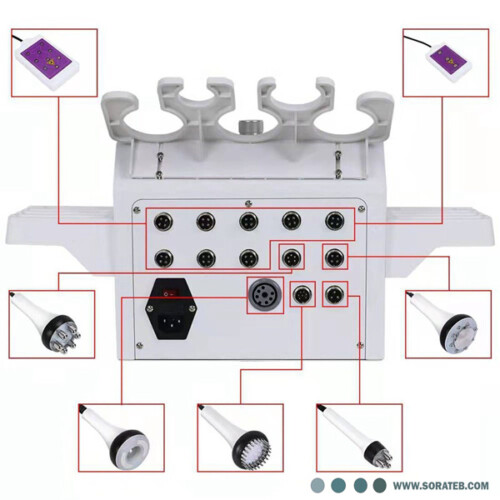 WWW.SORATEB.COM