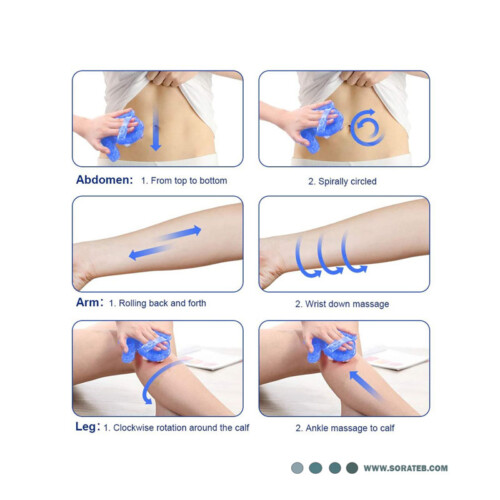 Abdomen: 1. From top to bottom

2. Spirally circled

Arm: 1. Rolling back and forth

2. Wrist down massage

Leg: 1. Clockwise rotation around the calf

2. Ankle massage to calf

WWW.SORATEB.COM